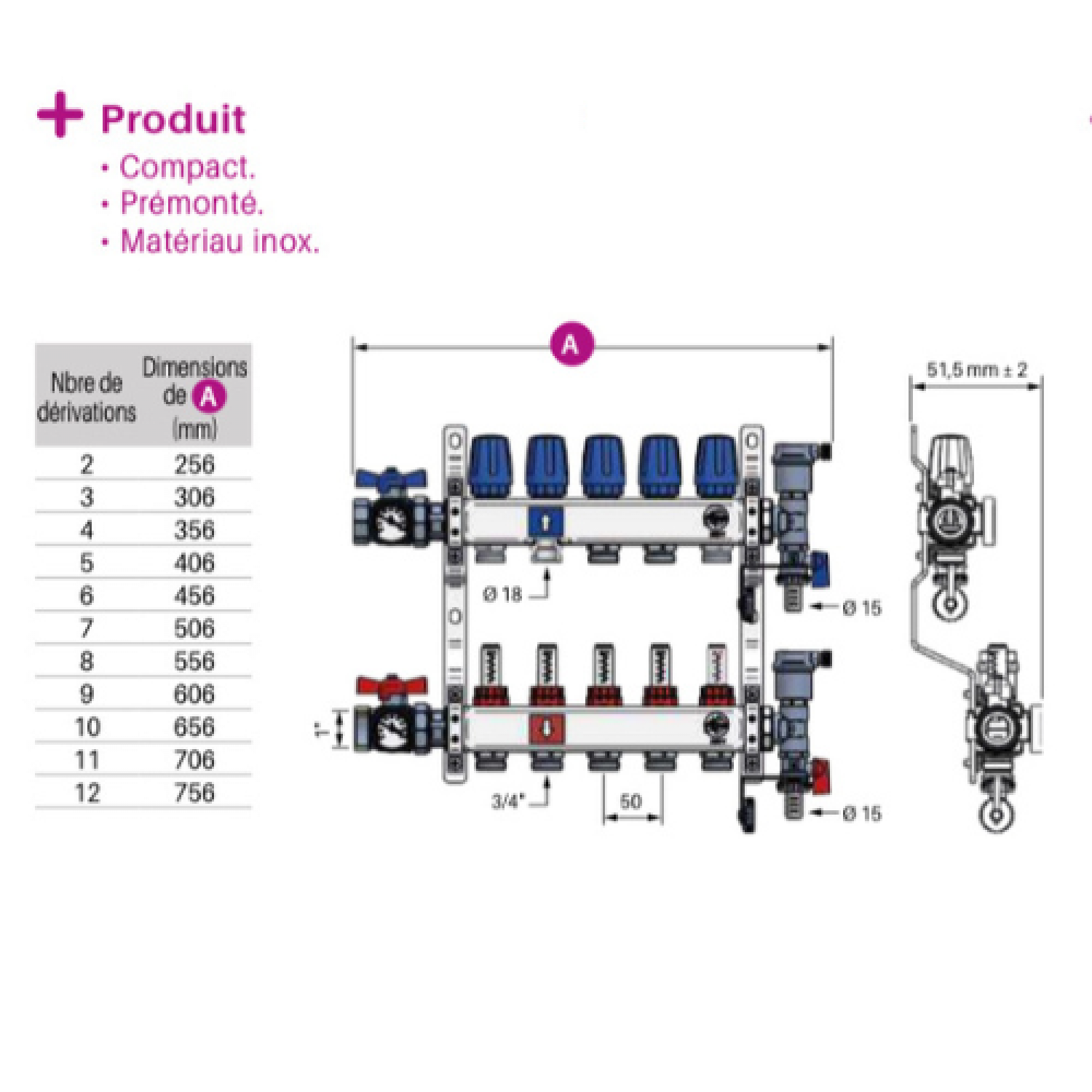 + Produit
• Compact.
• Prémonté.
• Matériau inox.

| Nbre de dérivations | Dimensions de A (mm) |
|---|---|
| 2 | 256 |
| 3 | 306 |
| 4 | 356 |
| 5 | 406 |
| 6 | 456 |
| 7 | 506 |
| 8 | 556 |
| 9 | 606 |
| 10 | 656 |
| 11 | 706 |
| 12 | 756 |

A

51,5 mm ± 2

Ø 18

Ø 15

1"

3/4"

50

Ø 15